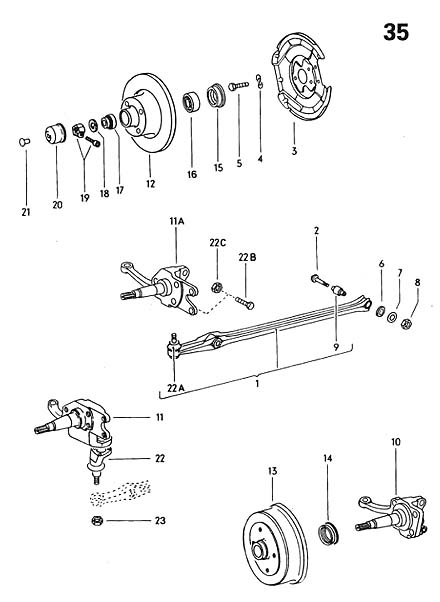 35

21
20
19
18
17
12
16
15
5
4
3

11A
22C
22B
2
6
7
8
9
22A
1

11
22
23

13
14
10